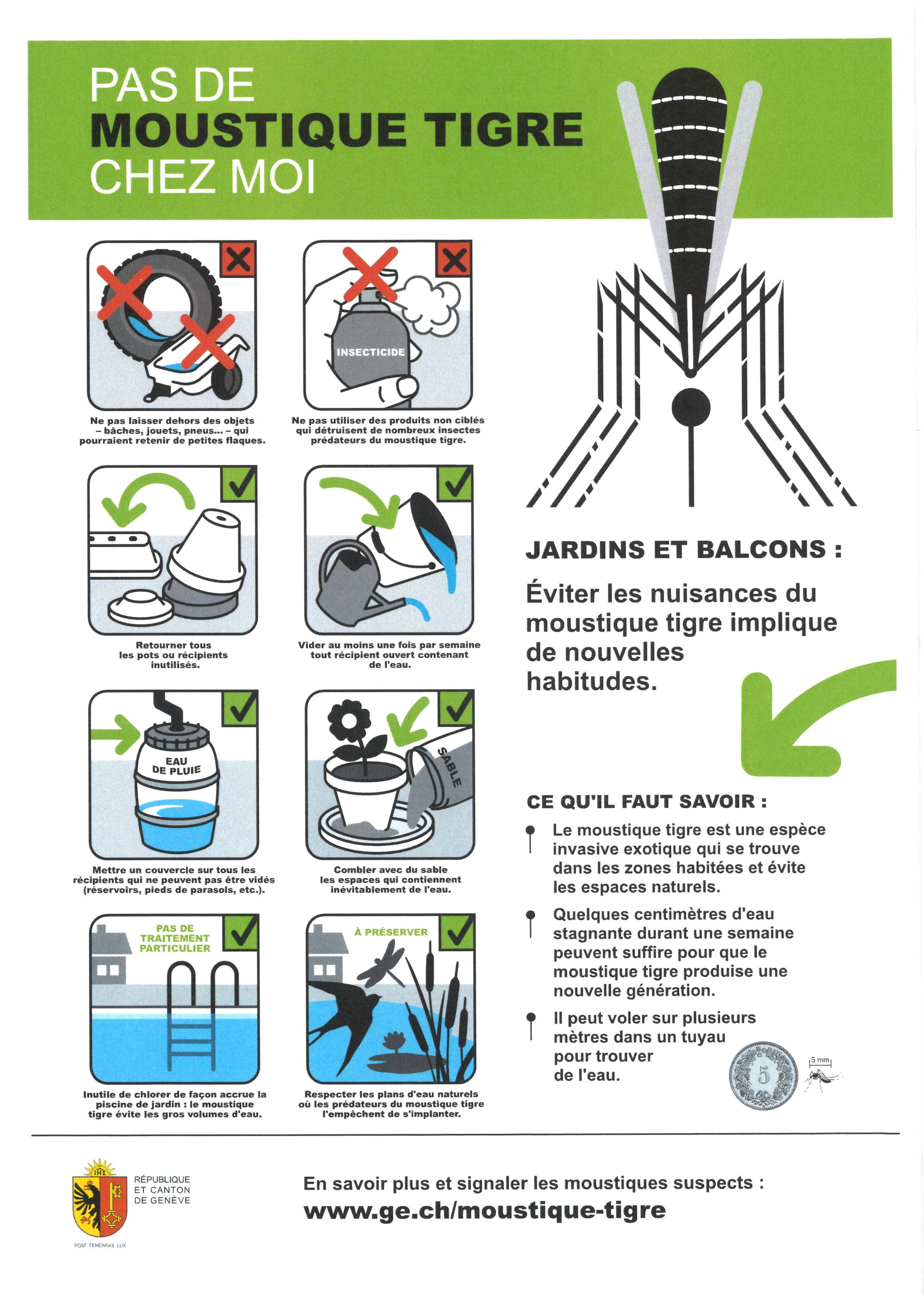 PAS DE
MOUSTIQUE TIGRE
CHEZ MOI

Ne pas laisser dehors des objets – bâches, jouets, pneus... – qui pourraient retenir de petites flaques.

INSECTICIDE

Ne pas utiliser des produits non ciblés qui détruisent de nombreux insectes prédateurs du moustique tigre.

Retourner tous les pots ou récipients inutilisés.

Vider au moins une fois par semaine tout récipient ouvert contenant de l'eau.

EAU DE PLUIE

Mettre un couvercle sur tous les récipients qui ne peuvent pas être vidés (réservoirs, pieds de parasols, etc.).

SABLE

Combler avec du sable les espaces qui contiennent inévitablement de l'eau.

PAS DE TRAITEMENT PARTICULIER

Inutile de chlorer de façon accrue la piscine de jardin : le moustique tigre évite les gros volumes d'eau.

À PRÉSERVER

Respecter les plans d'eau naturels où les prédateurs du moustique tigre l'empêchent de s'implanter.

JARDINS ET BALCONS :

Éviter les nuisances du moustique tigre implique de nouvelles habitudes.

CE QU'IL FAUT SAVOIR :

Le moustique tigre est une espèce invasive exotique qui se trouve dans les zones habitées et évite les espaces naturels.

Quelques centimètres d'eau stagnante durant une semaine peuvent suffire pour que le moustique tigre produise une nouvelle génération.

Il peut voler sur plusieurs mètres dans un tuyau pour trouver de l'eau.

5

5 mm

RÉPUBLIQUE ET CANTON DE GENÈVE

POST TENEBRAS LUX

En savoir plus et signaler les moustiques suspects :
www.ge.ch/moustique-tigre